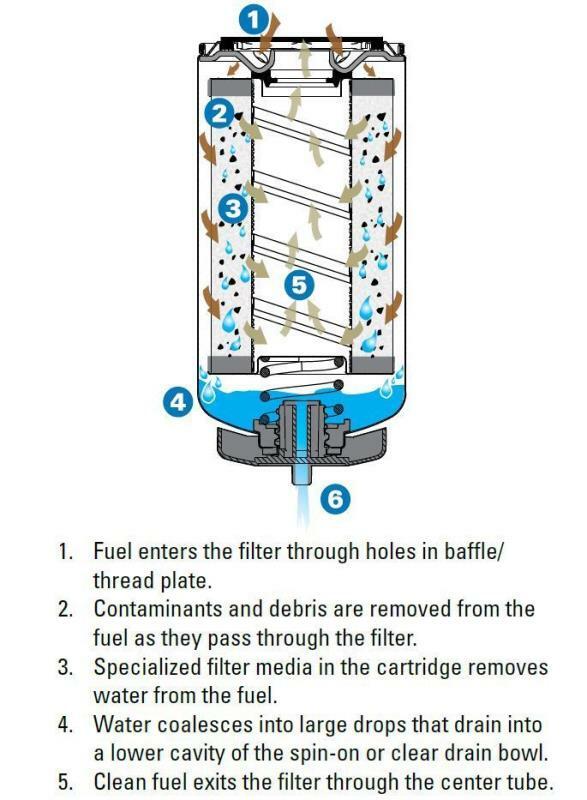 1

2

3

5

4

6

1. Fuel enters the filter through holes in baffle/ thread plate.
2. Contaminants and debris are removed from the fuel as they pass through the filter.
3. Specialized filter media in the cartridge removes water from the fuel.
4. Water coalesces into large drops that drain into a lower cavity of the spin-on or clear drain bowl.
5. Clean fuel exits the filter through the center tube.