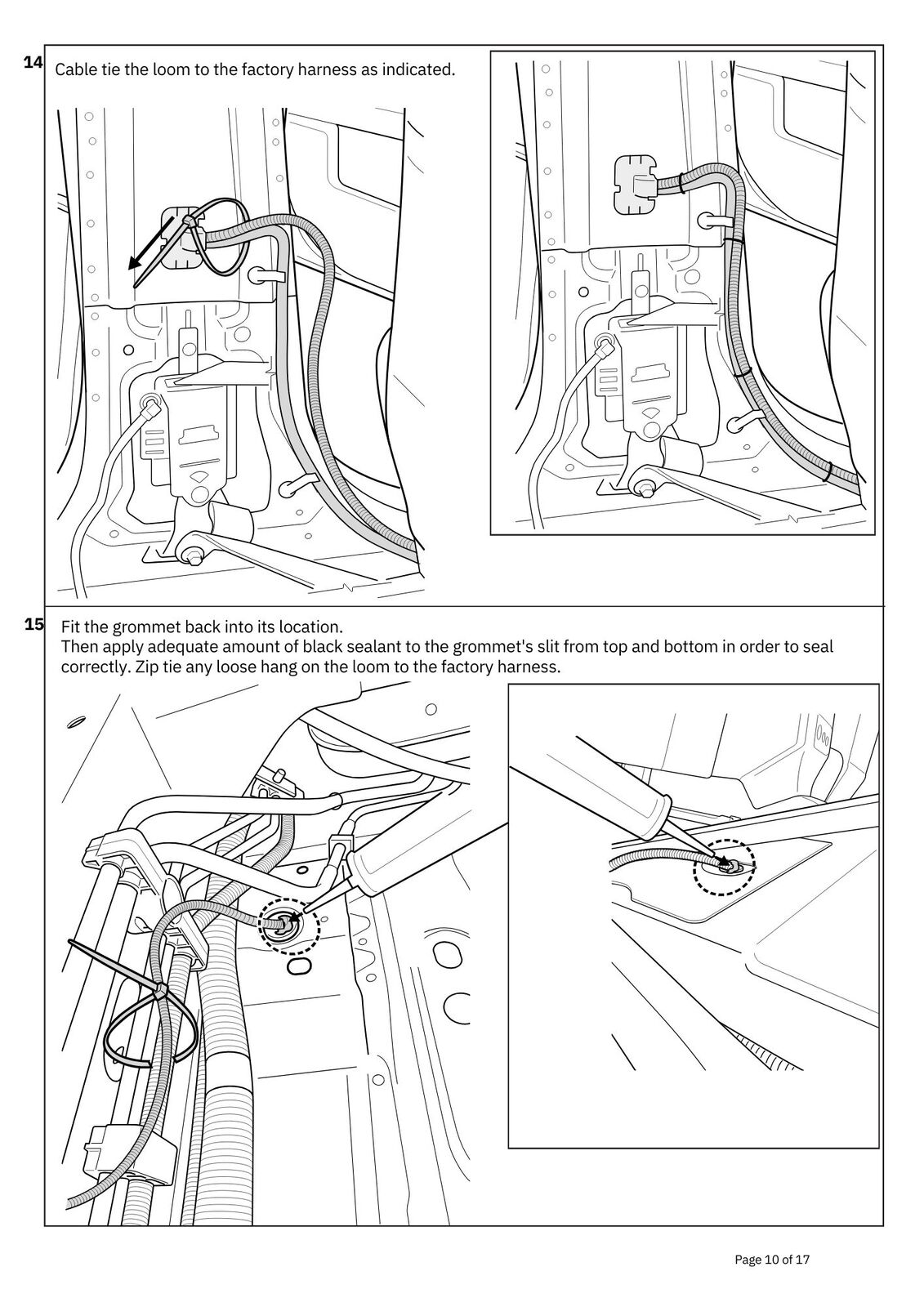 14 Cable tie the loom to the factory harness as indicated.

15 Fit the grommet back into its location.
Then apply adequate amount of black sealant to the grommet's slit from top and bottom in order to seal correctly. Zip tie any loose hang on the loom to the factory harness.

Page 10 of 17