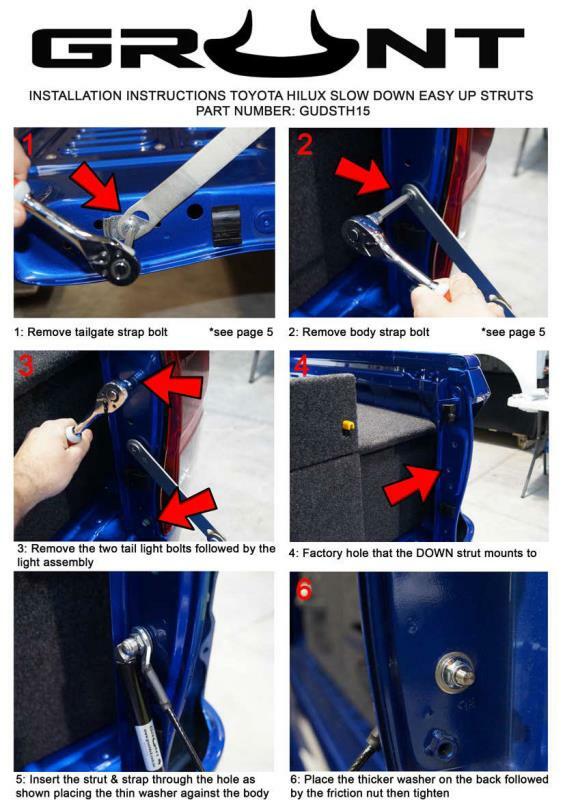 GRUNT

INSTALLATION INSTRUCTIONS TOYOTA HILUX SLOW DOWN EASY UP STRUTS
PART NUMBER: GUDSTH15

1

1: Remove tailgate strap bolt *see page 5

2

2: Remove body strap bolt *see page 5

3

3: Remove the two tail light bolts followed by the light assembly

4

4: Factory hole that the DOWN strut mounts to

5: Insert the strut & strap through the hole as shown placing the thin washer against the body

6

6: Place the thicker washer on the back followed by the friction nut then tighten