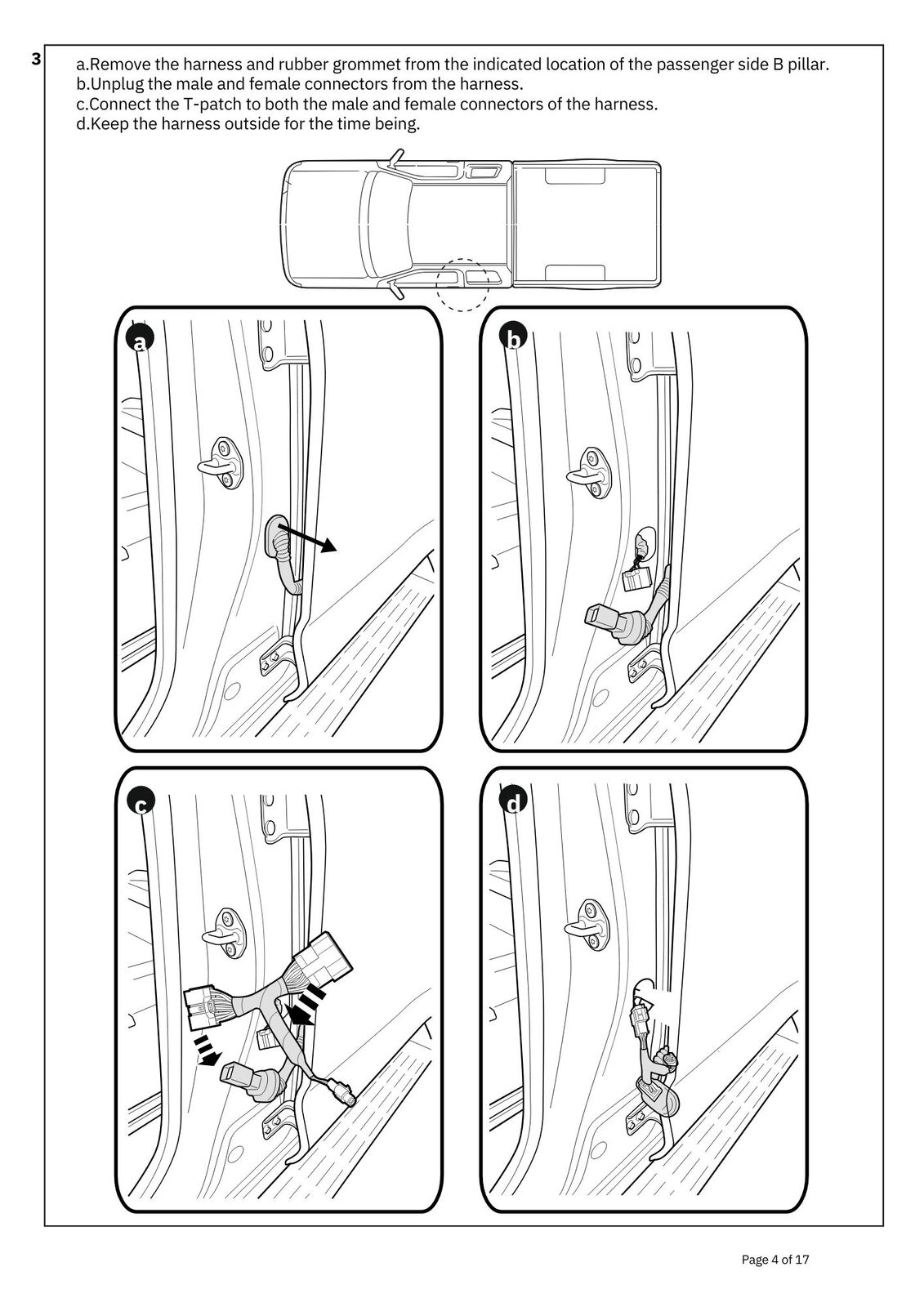 3

a.Remove the harness and rubber grommet from the indicated location of the passenger side B pillar.
b.Unplug the male and female connectors from the harness.
c.Connect the T-patch to both the male and female connectors of the harness.
d.Keep the harness outside for the time being.

a

b

c

d

Page 4 of 17