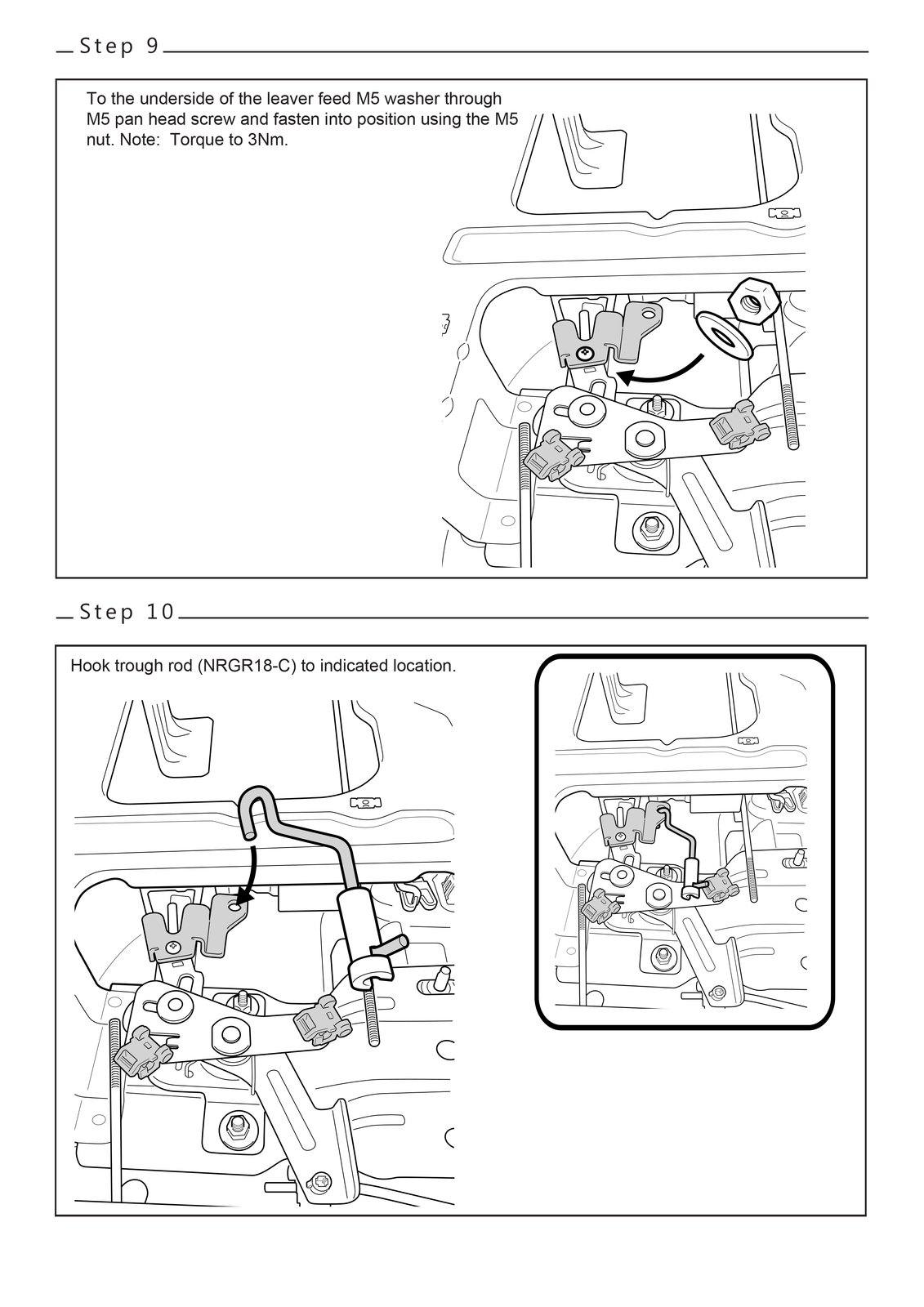 Step 9

To the underside of the leaver feed M5 washer through M5 pan head screw and fasten into position using the M5 nut. Note: Torque to 3Nm.

Step 10

Hook trough rod (NRGR18-C) to indicated location.